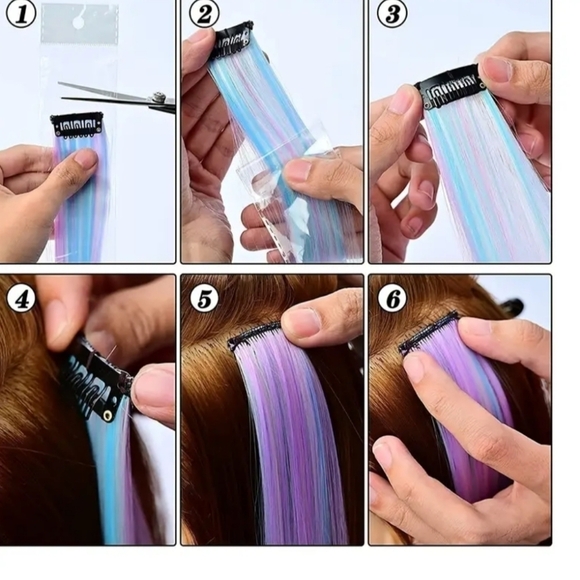 1
2
3
4
5
6